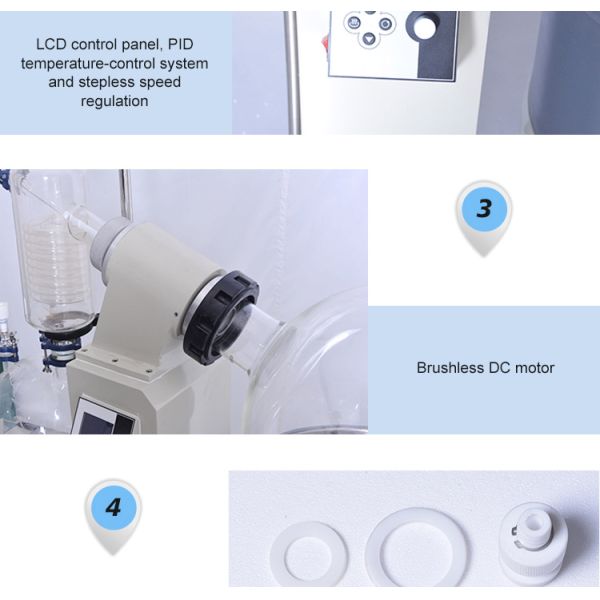 LCD control panel, PID temperature-control system and stepless speed regulation

3

Brushless DC motor

4