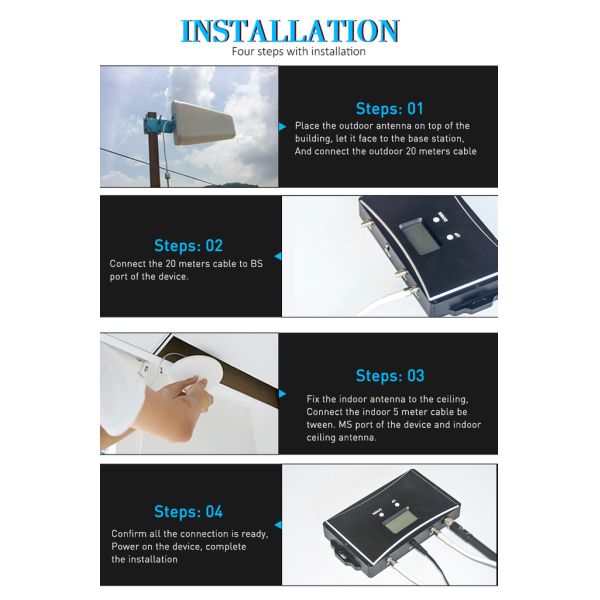 INSTALLATION
Four steps with installation

Steps: 01
Place the outdoor antenna on top of the building, let it face to the base station, And connect the outdoor 20 meters cable

Steps: 02
Connect the 20 meters cable to BS port of the device.

Steps: 03
Fix the indoor antenna to the ceiling, Connect the indoor 5 meter cable be tween. MS port of the device and indoor ceiling antenna.

Steps: 04
Confirm all the connection is ready, Power on the device, complete the installation