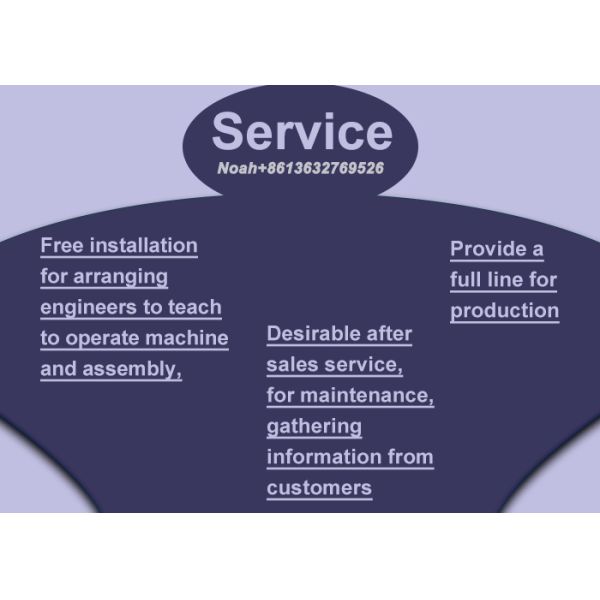 Service
Noah+8613632769526

Free installation for arranging engineers to teach to operate machine and assembly,

Desirable after sales service, for maintenance, gathering information from customers

Provide a full line for production