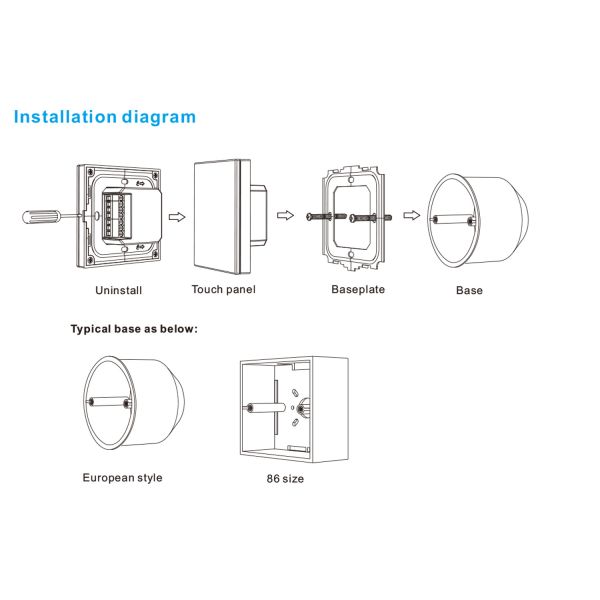 Installation diagram

Uninstall

Touch panel

Baseplate

Base

Typical base as below:

European style

86 size