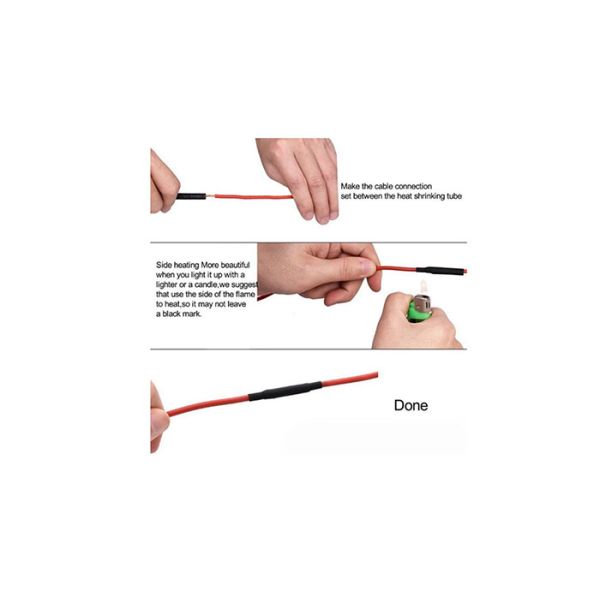 Make the cable connection set between the heat shrinking tube

Side heating More beautiful when you light it up with a lighter or a candle,we suggest that use the side of the flame to heat,so it may not leave a black mark.

Done