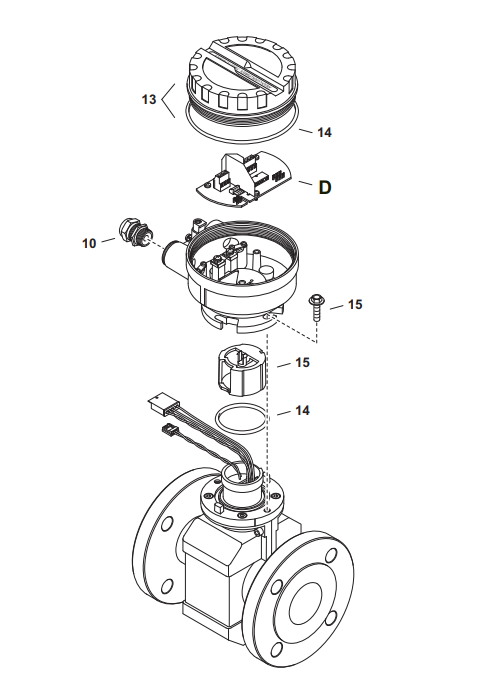 13
14
D
10
15
15
14