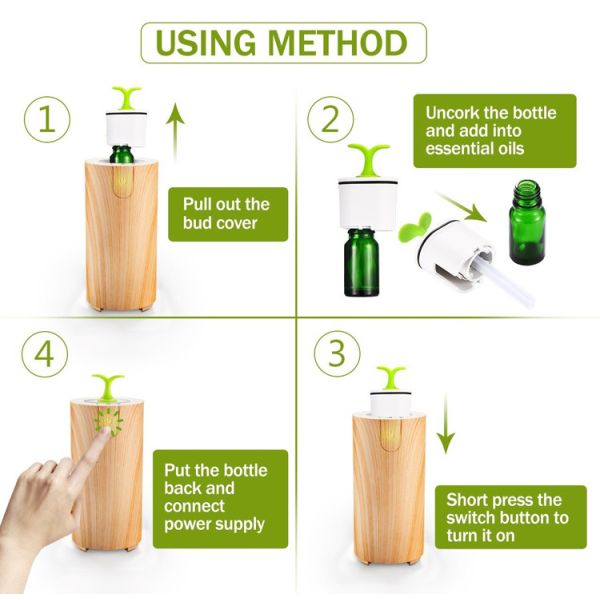 USING METHOD

1

Pull out the bud cover

2

Uncork the bottle and add into essential oils

4

Put the bottle back and connect power supply

3

Short press the switch button to turn it on