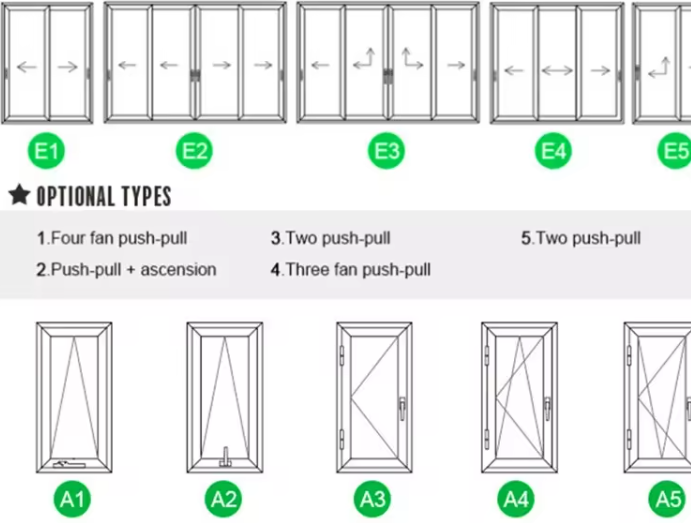 E1 E2 E3 E4 E5

★ OPTIONAL TYPES

1.Four fan push-pull
2.Push-pull + ascension
3.Two push-pull
4.Three fan push-pull
5.Two push-pull

A1 A2 A3 A4 A5