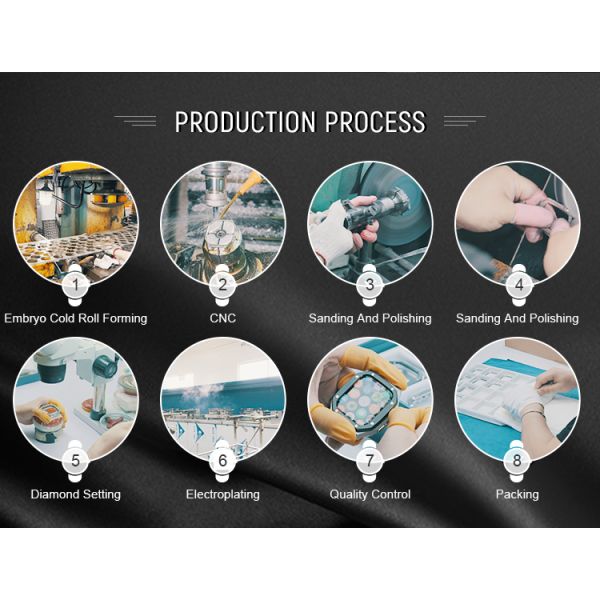 PRODUCTION PROCESS

1
Embryo Cold Roll Forming

2
CNC

3
Sanding And Polishing

4
Sanding And Polishing

5
Diamond Setting

6
Electroplating

7
Quality Control

8
Packing