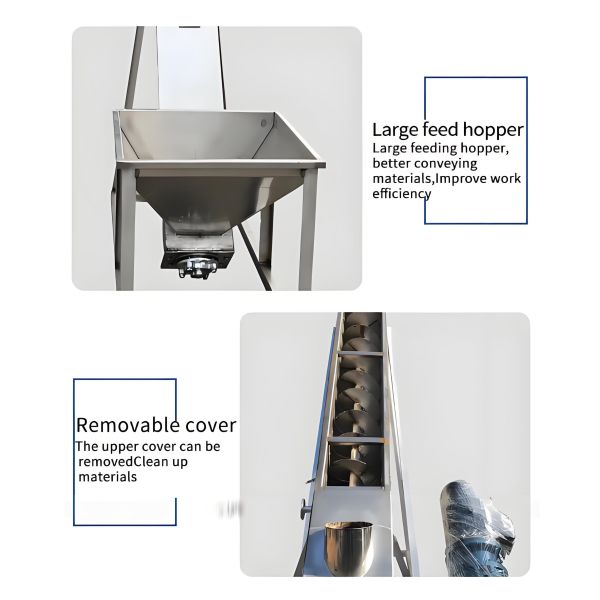 Large feed hopper
Large feeding hopper, better conveying materials,Improve work efficiency

Removable cover
The upper cover can be removedClean up materials