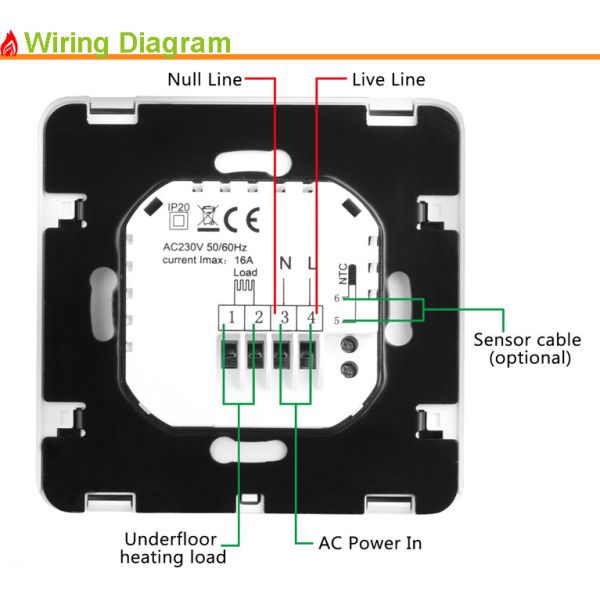 Wiring Diagram

Null Line

Live Line

IP20

CE

AC230V 50/60Hz
current Imax: 16A

Load

N

L

NTC

6

5

1 2 3 4

Sensor cable
(optional)

Underfloor
heating load

AC Power In