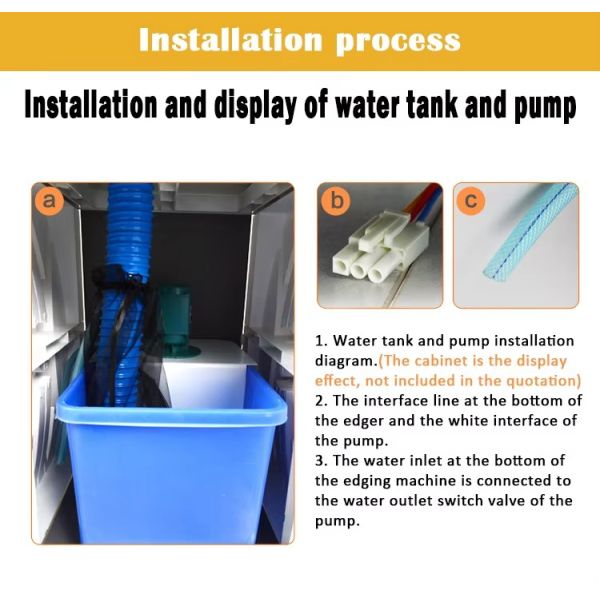 Installation process

Installation and display of water tank and pump

a

b

c

1. Water tank and pump installation diagram.(The cabinet is the display effect, not included in the quotation)
2. The interface line at the bottom of the edger and the white interface of the pump.
3. The water inlet at the bottom of the edging machine is connected to the water outlet switch valve of the pump.