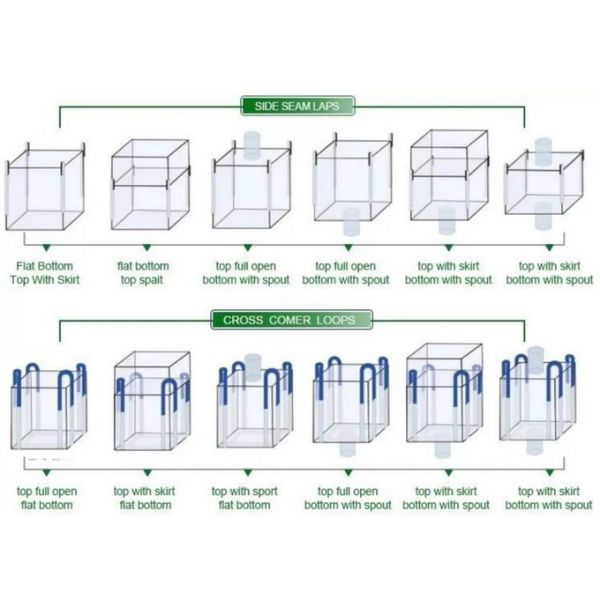 SIDE SEAM LAPS

Flat Bottom
Top With Skirt

flat bottom
top spait

top full open
bottom with spout

top full open
bottom with spout

top with skirt
bottom with spout

top with skirt
bottom with spout

CROSS COMER LOOPS

top full open
flat bottom

top with skirt
flat bottom

top with sport
flat bottom

top full open
bottom with spout

top with skirt
bottom with spout

top with skirt
bottom with spout