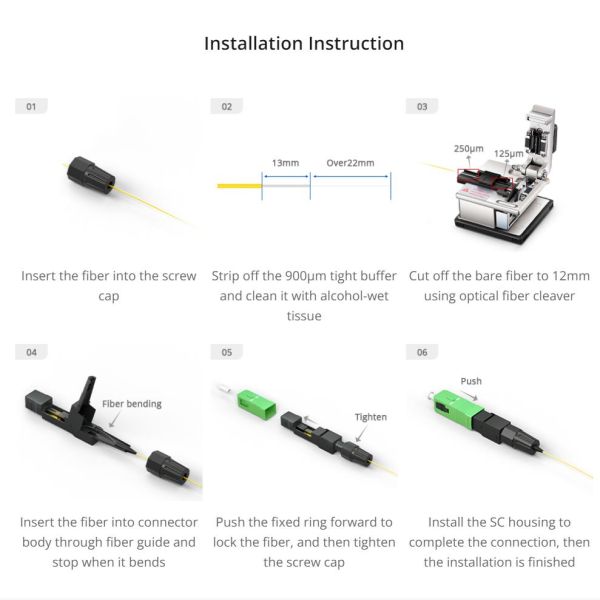 Installation Instruction

01

Insert the fiber into the screw cap

02

13mm

Over22mm

Strip off the 900μm tight buffer and clean it with alcohol-wet tissue

03

250μm

125μm

Cut off the bare fiber to 12mm using optical fiber cleaver

04

Fiber bending

Insert the fiber into connector body through fiber guide and stop when it bends

05

Tighten

Push the fixed ring forward to lock the fiber, and then tighten the screw cap

06

Push

Install the SC housing to complete the connection, then the installation is finished